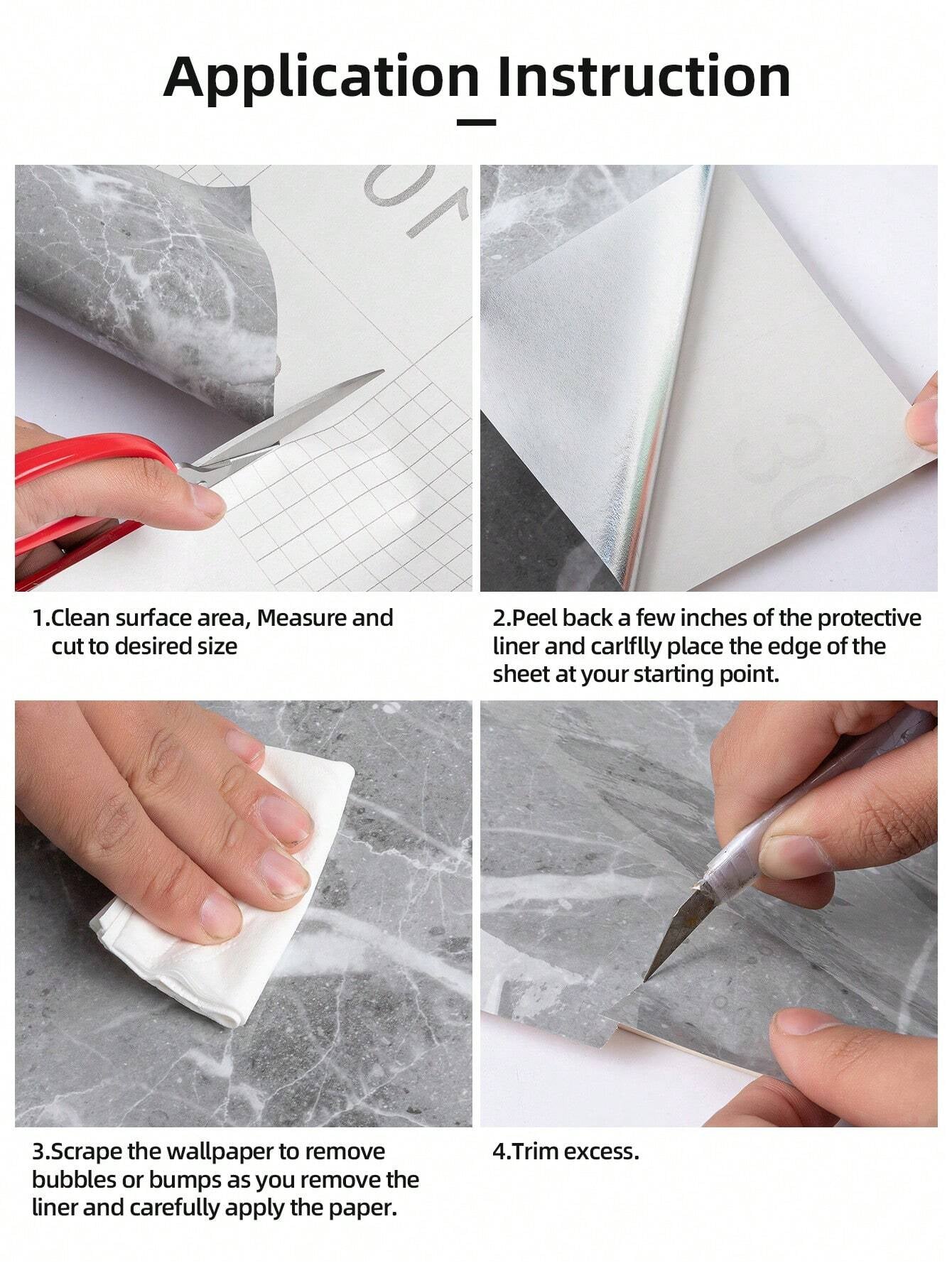 Application Instruction

1.Clean surface area, Measure and cut to desired size

2.Peel back a few inches of the protective liner and carlflly place the edge of the sheet at your starting point.

3.Scrape the wallpaper to remove bubbles or bumps as you remove the liner and carefully apply the paper.

4.Trim excess.