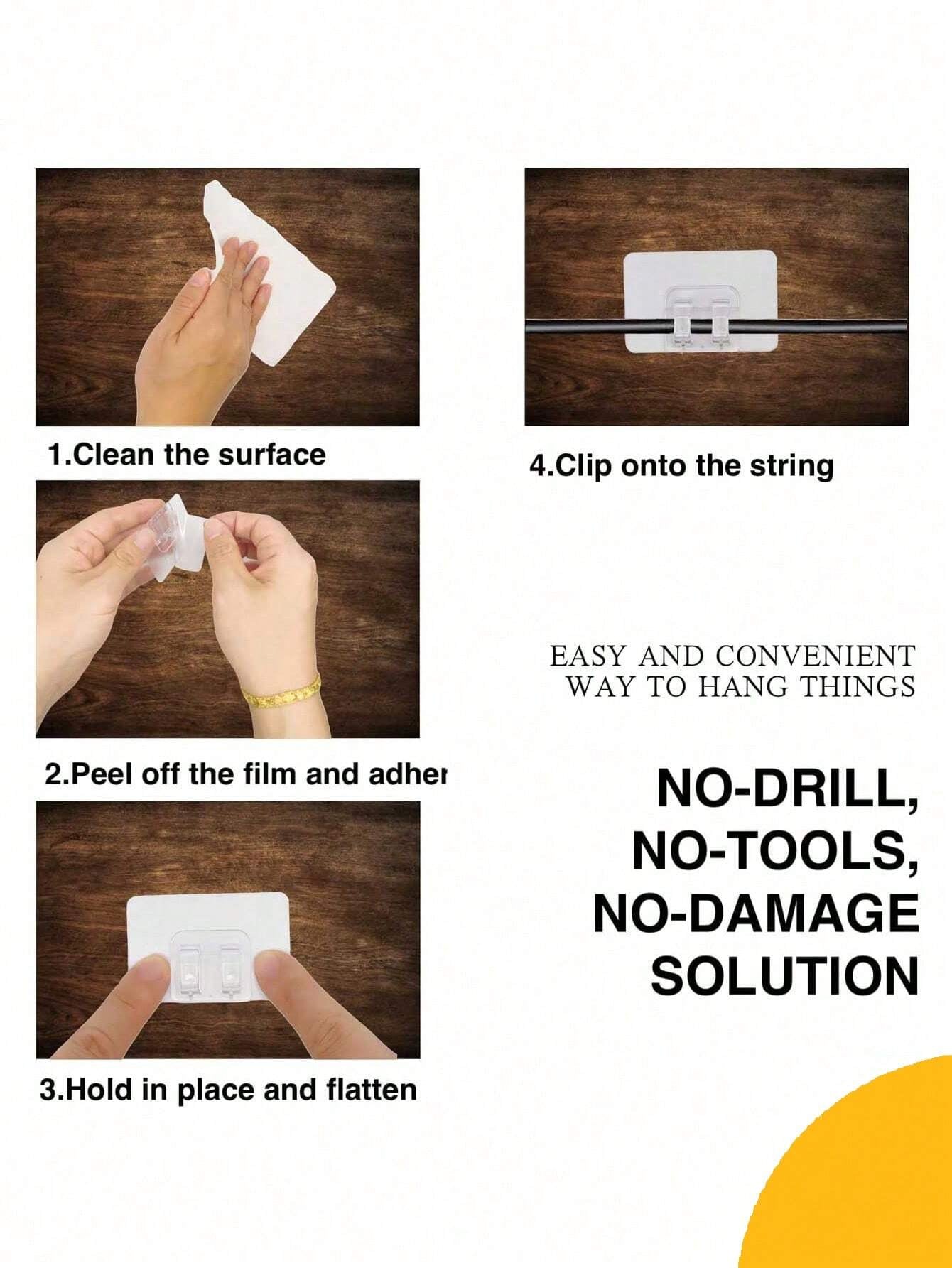 1.Clean the surface

2.Peel off the film and adher

3.Hold in place and flatten

4.Clip onto the string

EASY AND CONVENIENT WAY TO HANG THINGS

NO-DRILL, NO-TOOLS, NO-DAMAGE SOLUTION