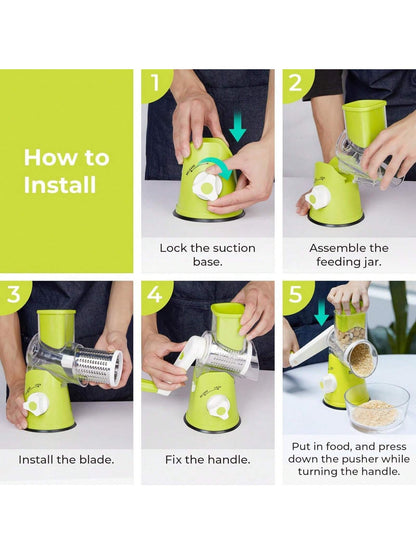 How to Install

1

Lock the suction base.

2

Assemble the feeding jar.

3

Install the blade.

4

Fix the handle.

5

Put in food, and press down the pusher while turning the handle.